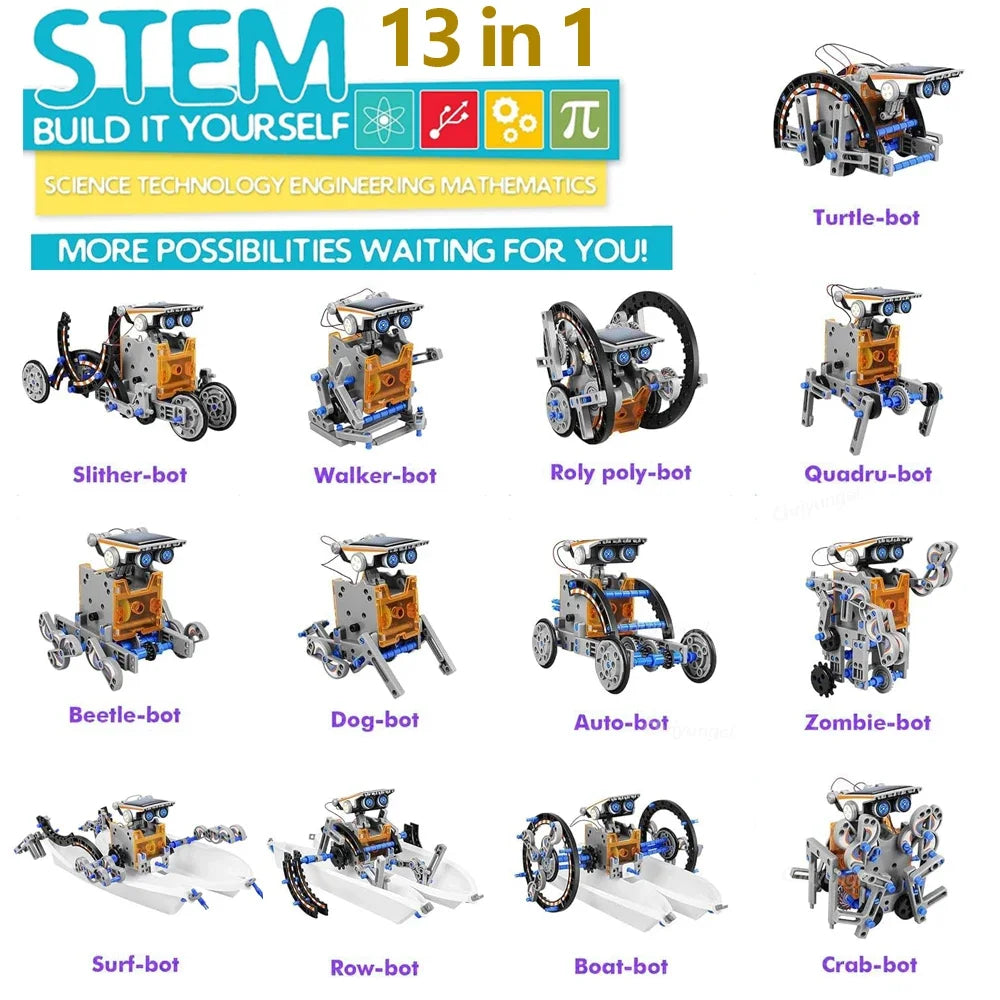 STEM 13 in 1
BUILD IT YOURSELF $\pi$
SCIENCE TECHNOLOGY ENGINEERING MATHEMATICS
MORE POSSIBILITIES WAITING FOR YOU!

Turtle-bot

Slither-bot
Walker-bot
Roly poly-bot
Quadru-bot

Beetle-bot
Dog-bot
Auto-bot
Zombie-bot

Surf-bot
Row-bot
Boat-bot
Crab-bot