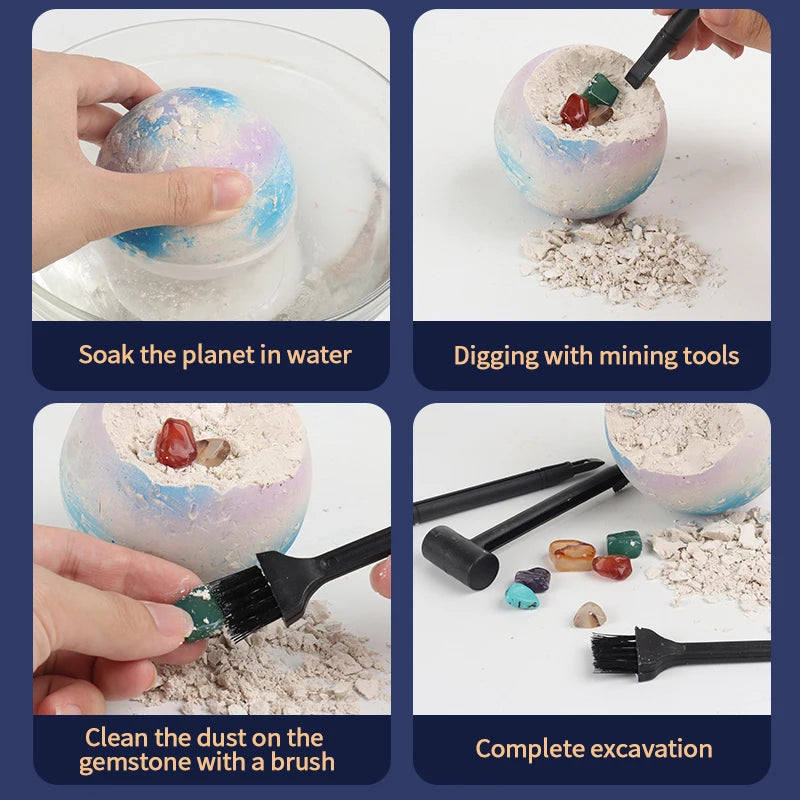 Soak the planet in water

Digging with mining tools

Clean the dust on the gemstone with a brush

Complete excavation