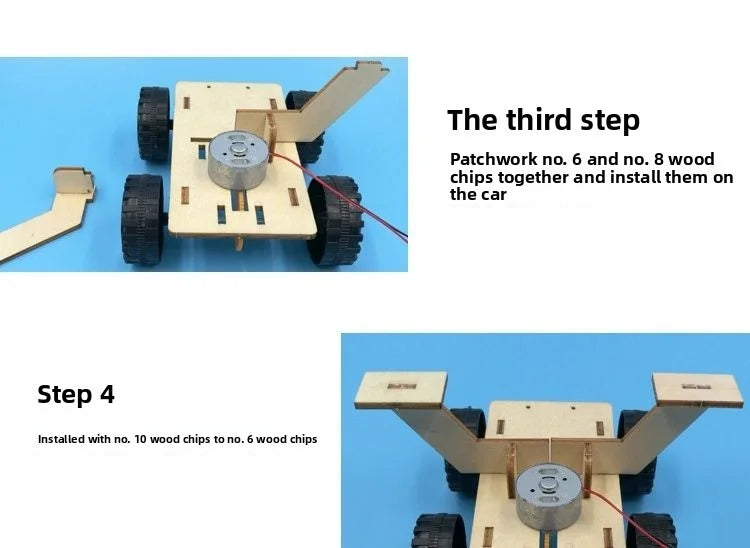 The third step

Patchwork no. 6 and no. 8 wood chips together and install them on the car

Step 4

Installed with no. 10 wood chips to no. 6 wood chips